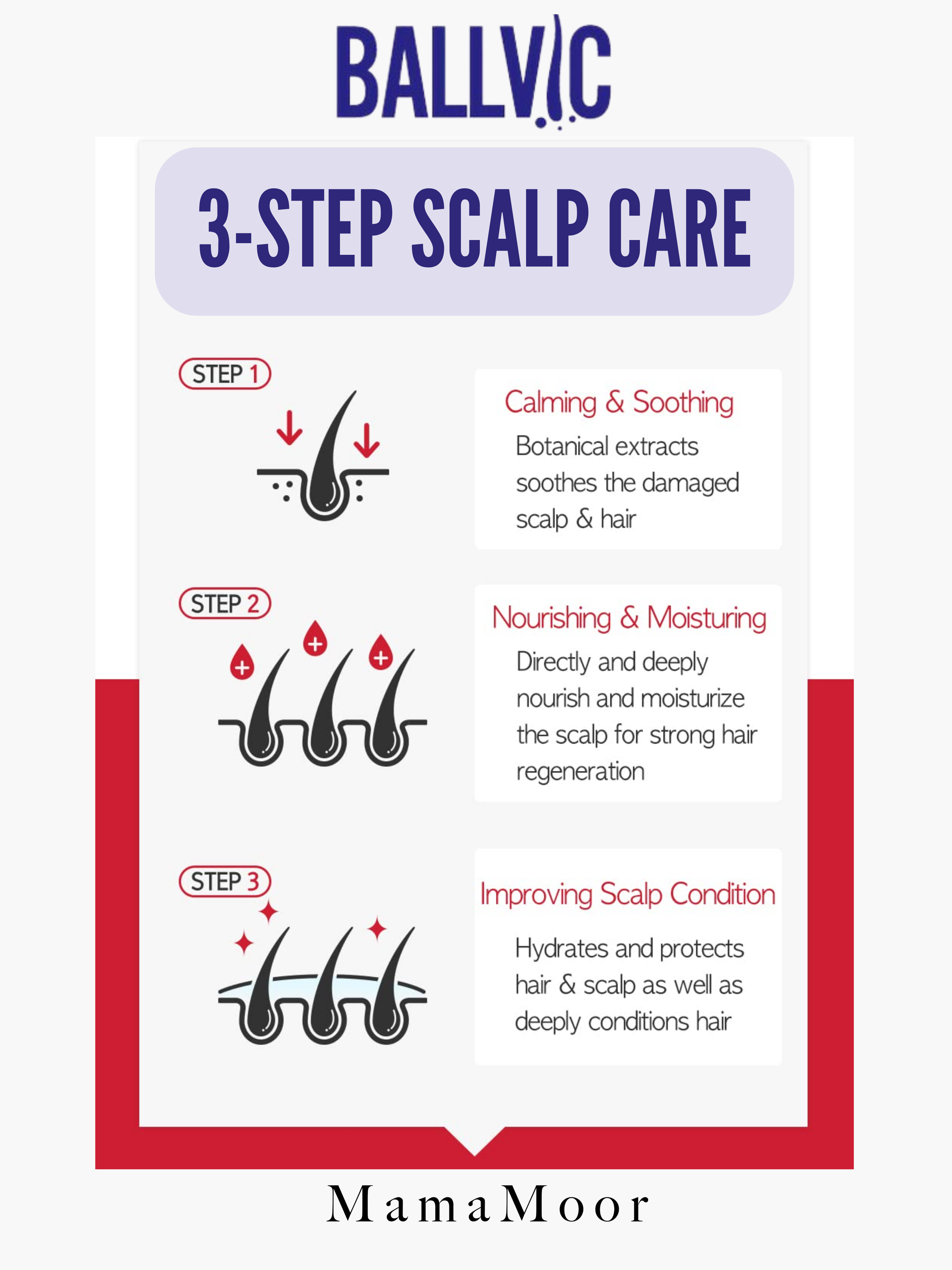 BALLVIC

3-STEP SCALP CARE

STEP 1

Calming & Soothing

Botanical extracts soothes the damaged scalp & hair

STEP 2

Nourishing & Moisturing

Directly and deeply nourish and moisturize the scalp for strong hair regeneration

STEP 3

Improving Scalp Condition

Hydrates and protects hair & scalp as well as deeply conditions hair

MamaMoor